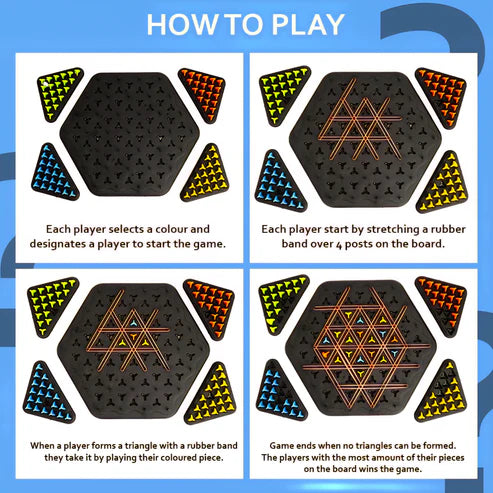 HOW TO PLAY

Each player selects a colour and designates a player to start the game.

Each player start by stretching a rubber band over 4 posts on the board.

When a player forms a triangle with a rubber band they take it by playing their coloured piece.

Game ends when no triangles can be formed. The players with the most amount of their pieces on the board wins the game.